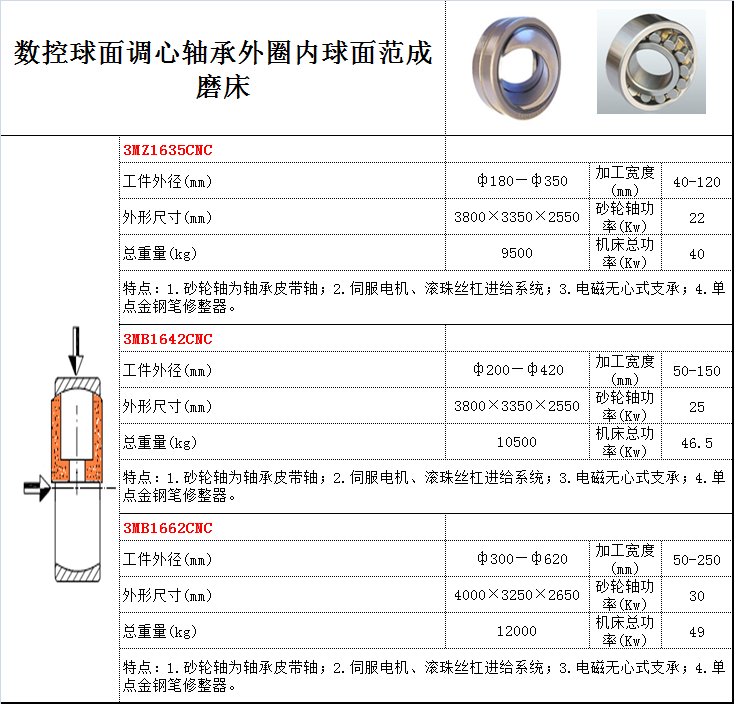 数控球面调心轴承外圈内球面范成磨床

3MZ1635CNC

| 工件外径(mm) | Φ180－Φ350 | 加工宽度(mm) | 40-120 |
|---|---|---|---|
| 外形尺寸(mm) | 3800×3350×2550 | 砂轮轴功率(Kw) | 22 |
| 总重量(kg) | 9500 | 机床总功率(Kw) | 40 |

特点：1.砂轮轴为轴承皮带轴；2.伺服电机、滚珠丝杠进给系统；3.电磁无心式支承；4.单点金钢笔修整器。

3MB1642CNC

| 工件外径(mm) | Φ200－Φ420 | 加工宽度(mm) | 50-150 |
|---|---|---|---|
| 外形尺寸(mm) | 3800×3350×2550 | 砂轮轴功率(Kw) | 25 |
| 总重量(kg) | 10500 | 机床总功率(Kw) | 46.5 |

特点：1.砂轮轴为轴承皮带轴；2.伺服电机、滚珠丝杠进给系统；3.电磁无心式支承；4.单点金钢笔修整器。

3MB1662CNC

| 工件外径(mm) | Φ300－Φ620 | 加工宽度(mm) | 50-250 |
|---|---|---|---|
| 外形尺寸(mm) | 4000×3250×2650 | 砂轮轴功率(Kw) | 30 |
| 总重量(kg) | 12000 | 机床总功率(Kw) | 49 |

特点：1.砂轮轴为轴承皮带轴；2.伺服电机、滚珠丝杠进给系统；3.电磁无心式支承；4.单点金钢笔修整器。